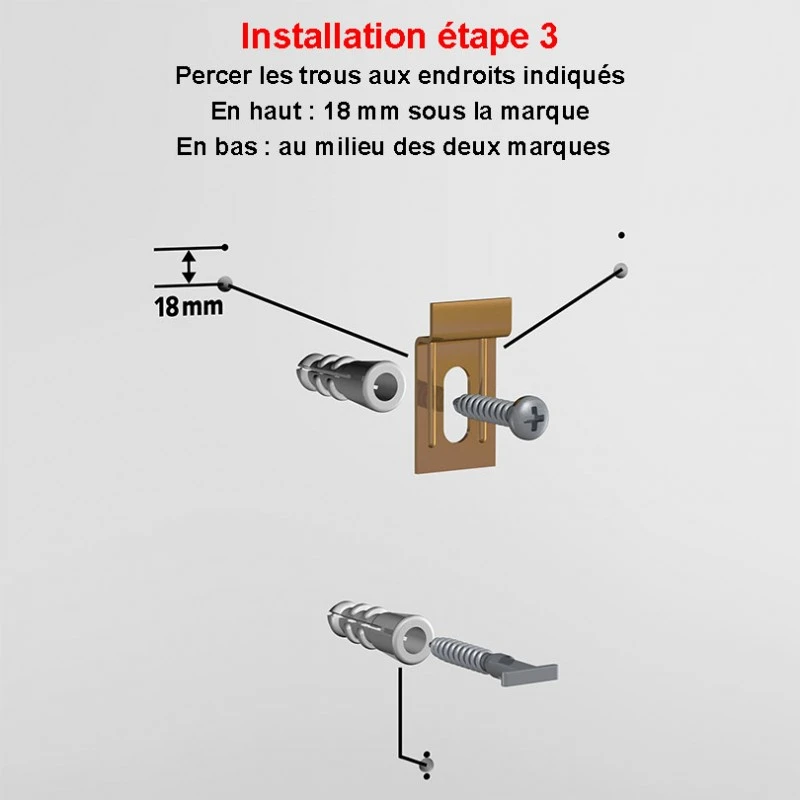 Installation étape 3
Percer les trous aux endroits indiqués
En haut : 18 mm sous la marque
En bas : au milieu des deux marques

18mm